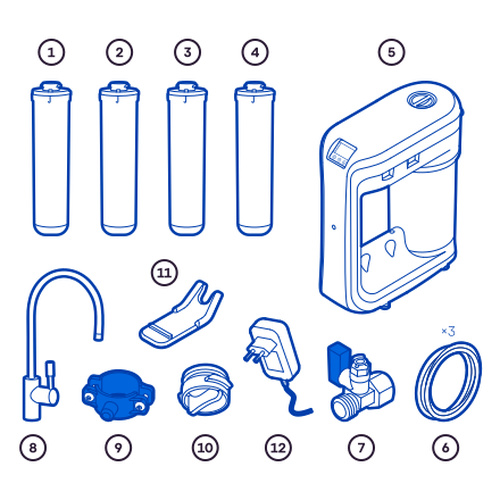 1
2
3
4
5
11
×3
8
9
10
12
7
6