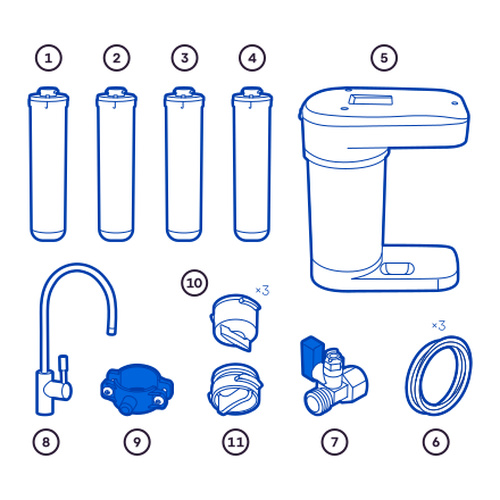 1
2
3
4
5
10
×3
×3
8
9
11
7
6